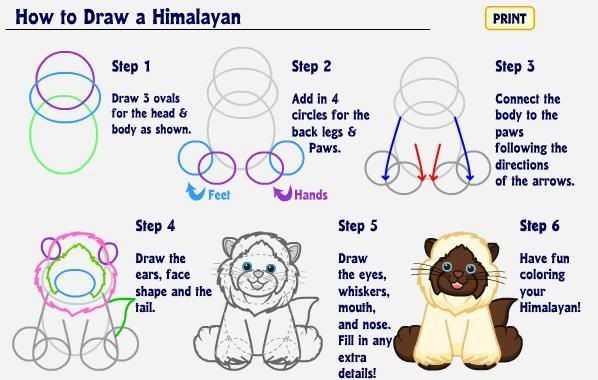 How to Draw a Himalayan

PRINT

Step 1

Draw 3 ovals for the head & body as shown.

Step 2

Add in 4 circles for the back legs & Paws.

Feet

Hands

Step 3

Connect the body to the paws following the directions of the arrows.

Step 4

Draw the ears, face shape and the tail.

Step 5

Draw the eyes, whiskers, mouth, and nose. Fill in any extra details!

Step 6

Have fun coloring your Himalayan!